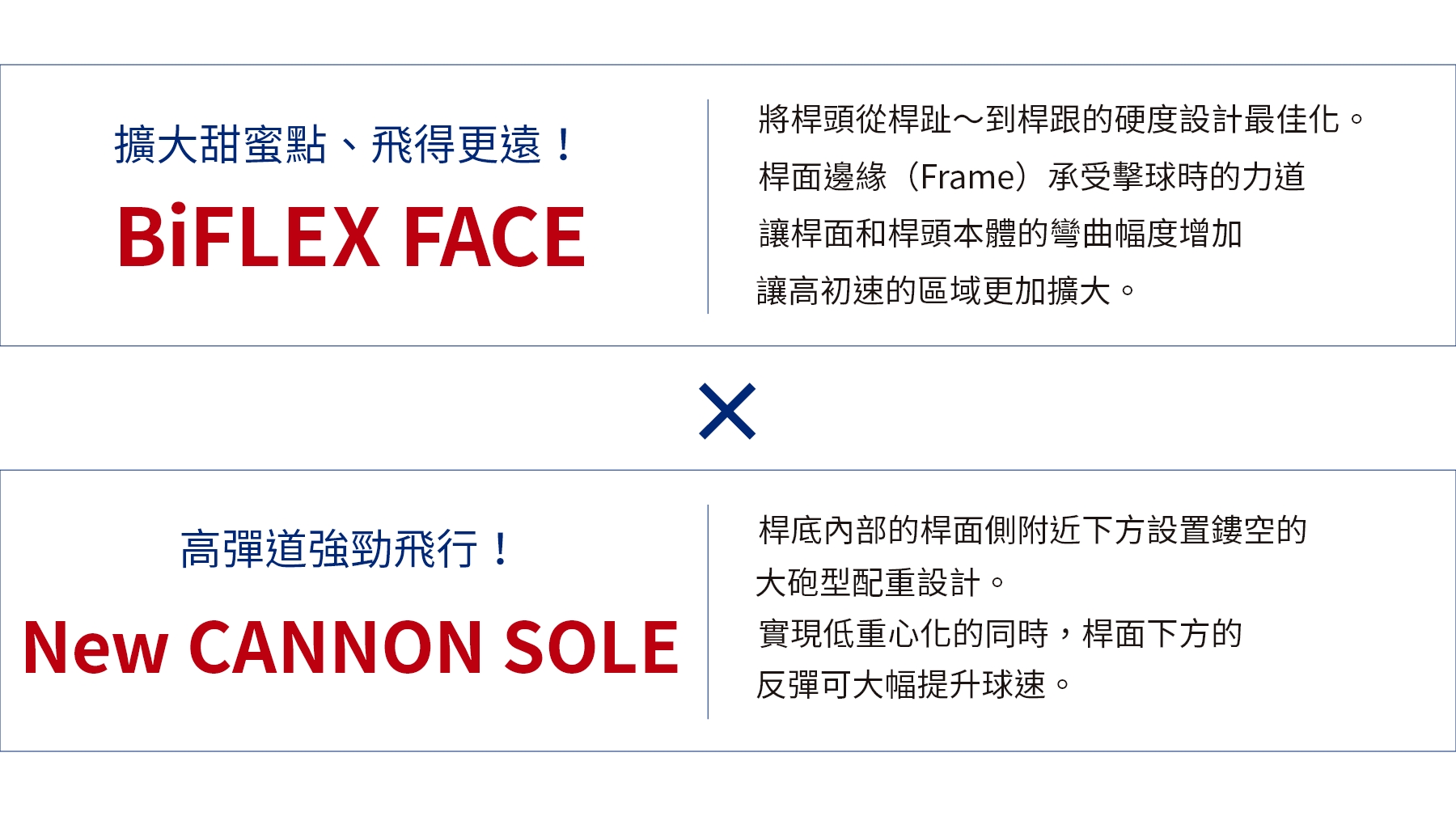 擴大甜蜜點、飛得更遠！
BiFLEX FACE

將桿頭從桿趾～到桿跟的硬度設計最佳化。
桿面邊緣（Frame）承受擊球時的力道
讓桿面和桿頭本體的彎曲幅度增加
讓高初速的區域更加擴大。

×

高彈道強勁飛行！
New CANNON SOLE

桿底內部的桿面側附近下方設置鏤空的
大砲型配重設計。
實現低重心化的同時，桿面下方的
反彈可大幅提升球速。